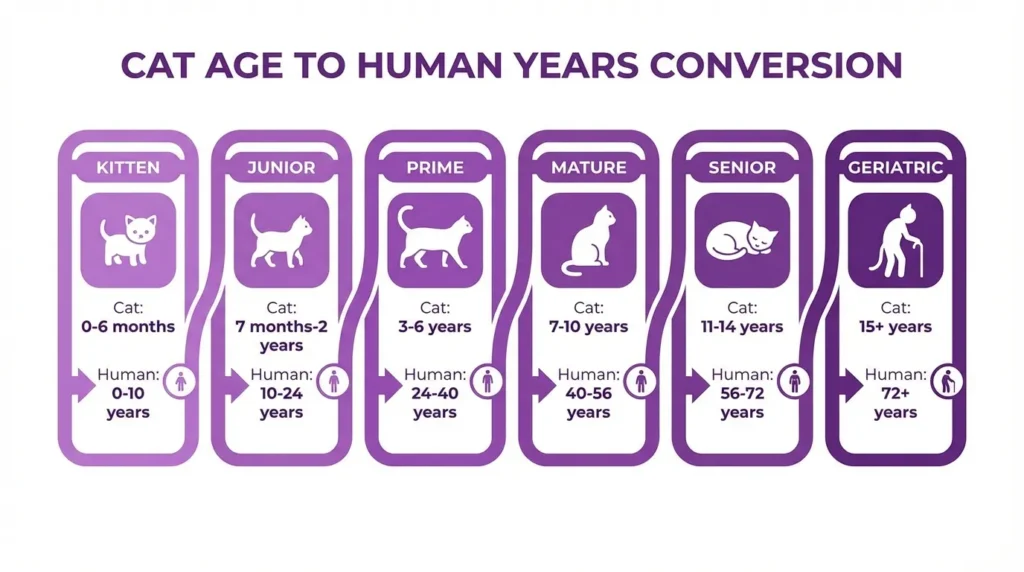 CAT AGE TO HUMAN YEARS CONVERSION

KITTEN
Cat:
0-6 months
Human:
0-10 years

JUNIOR
Cat:
7 months-2 years
Human:
10-24 years

PRIME
Cat:
3-6 years
Human:
24-40 years

MATURE
Cat:
7-10 years
Human:
40-56 years

SENIOR
Cat:
11-14 years
Human:
56-72 years

GERIATRIC
Cat:
15+ years
Human:
72+ years